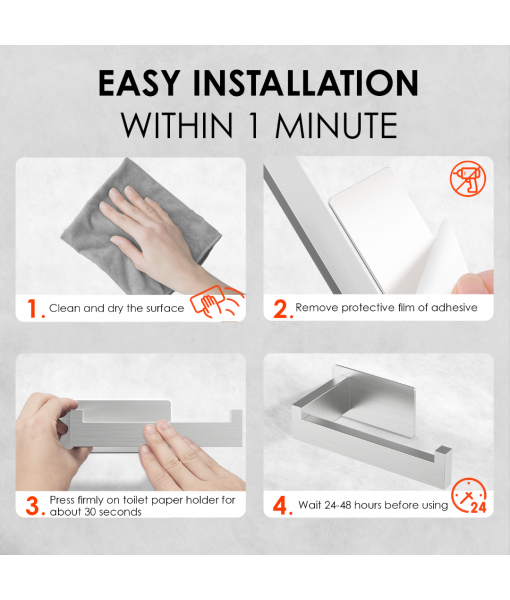 EASY INSTALLATION
WITHIN 1 MINUTE

1. Clean and dry the surface

2. Remove protective film of adhesive

3. Press firmly on toilet paper holder for about 30 seconds

4. Wait 24-48 hours before using

24